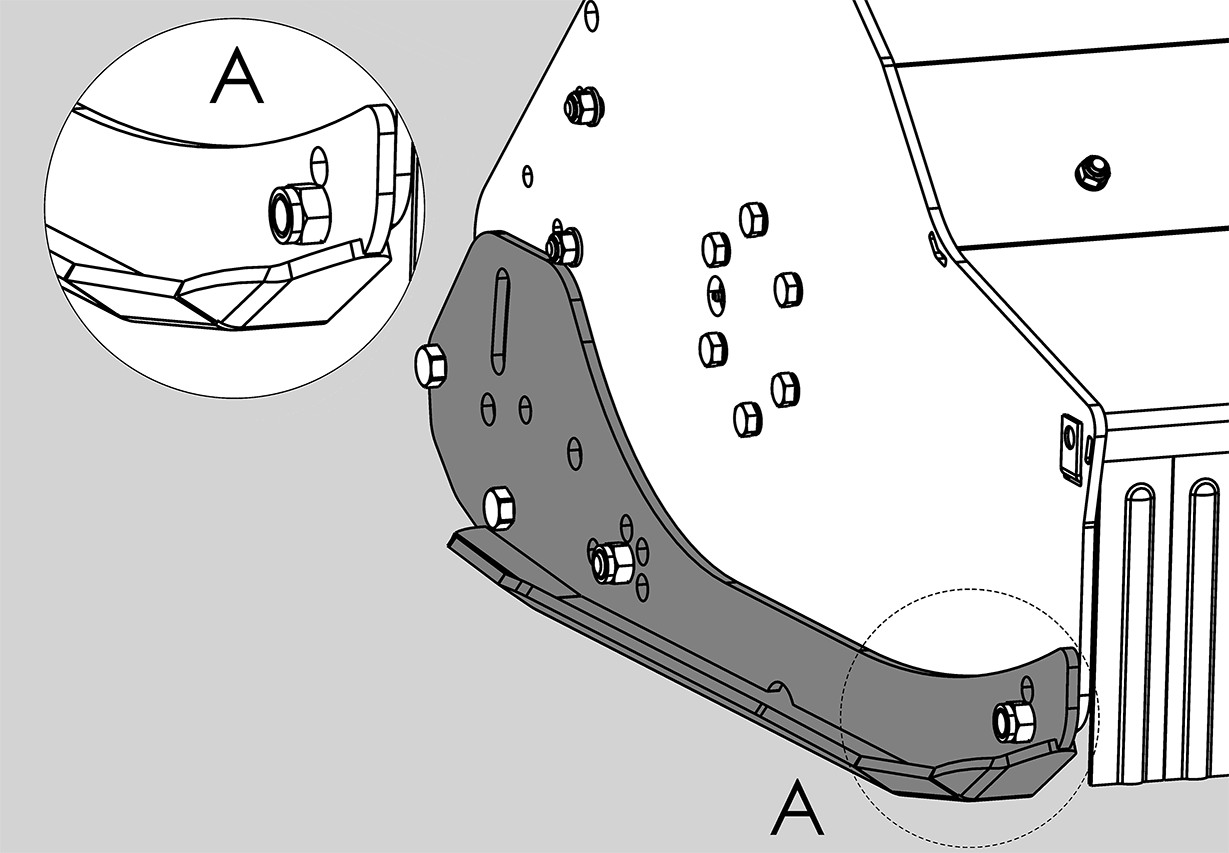 A

A